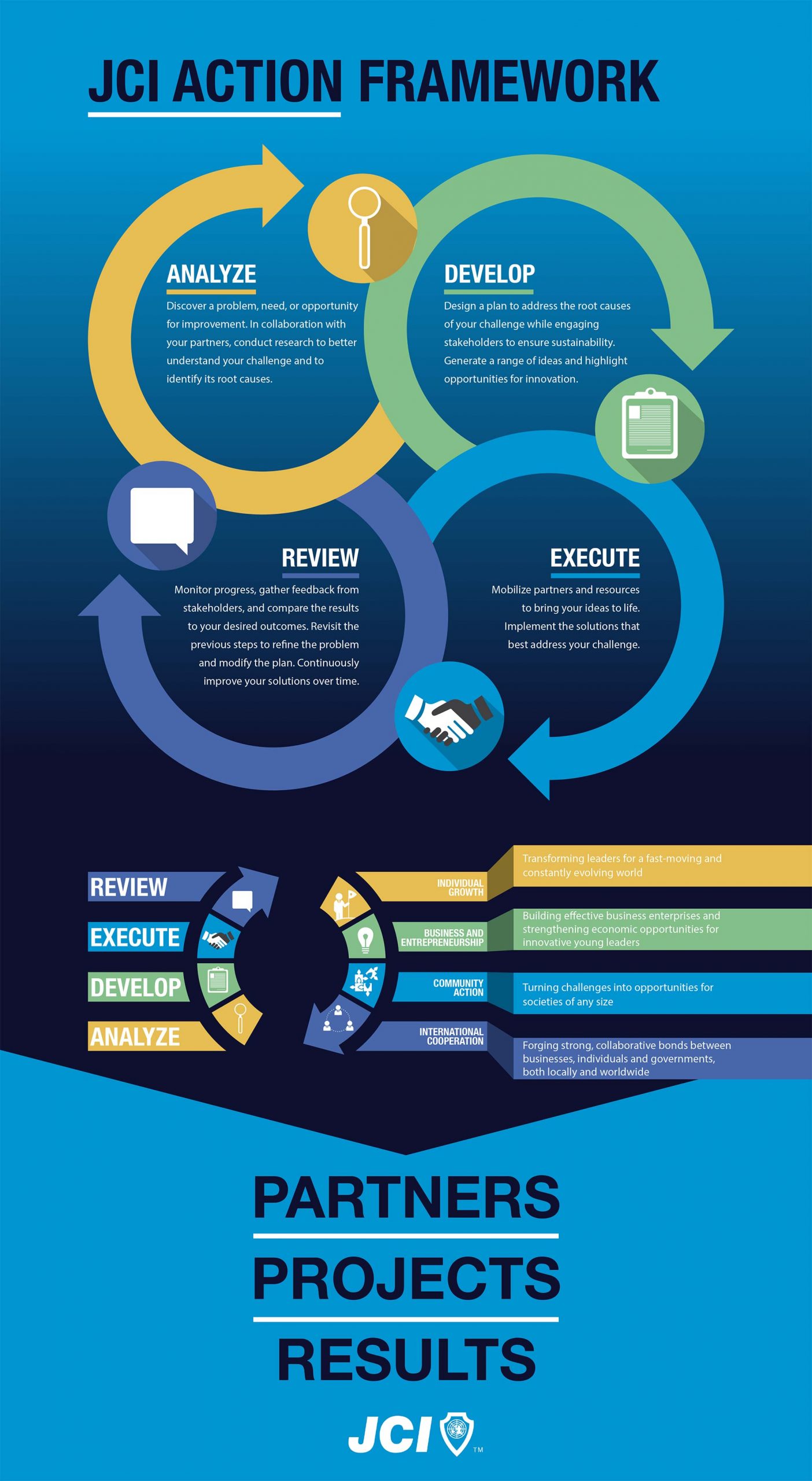 JCI ACTION FRAMEWORK

ANALYZE

Discover a problem, need, or opportunity for improvement. In collaboration with your partners, conduct research to better understand your challenge and to identify its root causes.

DEVELOP

Design a plan to address the root causes of your challenge while engaging stakeholders to ensure sustainability. Generate a range of ideas and highlight opportunities for innovation.

REVIEW

Monitor progress, gather feedback from stakeholders, and compare the results to your desired outcomes. Revisit the previous steps to refine the problem and modify the plan. Continuously improve your solutions over time.

EXECUTE

Mobilize partners and resources to bring your ideas to life. Implement the solutions that best address your challenge.

REVIEW

EXECUTE

DEVELOP

ANALYZE

INDIVIDUAL GROWTH

Transforming leaders for a fast-moving and constantly evolving world

BUSINESS AND ENTREPRENEURSHIP

Building effective business enterprises and strengthening economic opportunities for innovative young leaders

COMMUNITY ACTION

Turning challenges into opportunities for societies of any size

INTERNATIONAL COOPERATION

Forging strong, collaborative bonds between businesses, individuals and governments, both locally and worldwide

PARTNERS

PROJECTS

RESULTS

JCI ™